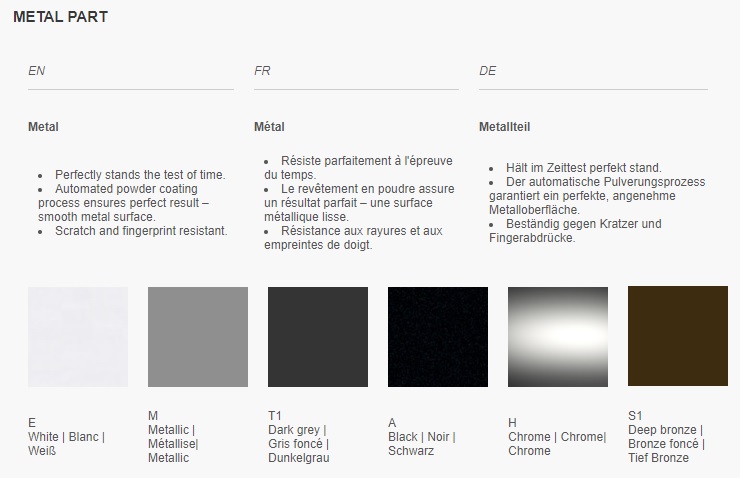 METAL PART

EN

Metal

- Perfectly stands the test of time.
- Automated powder coating process ensures perfect result – smooth metal surface.
- Scratch and fingerprint resistant.

FR

Métal

- Résiste parfaitement à l'épreuve du temps.
- Le revêtement en poudre assure un résultat parfait – une surface métallique lisse.
- Résistance aux rayures et aux empreintes de doigt.

DE

Metallteil

- Hält im Zeittest perfekt stand.
- Der automatische Pulverungsprozess garantiert ein perfekte, angenehme Metalloberfläche.
- Beständig gegen Kratzer und Fingerabdrücke.

E
White | Blanc | Weiß

M
Metallic | Métallise| Metallic

T1
Dark grey | Gris foncé | Dunkelgrau

A
Black | Noir | Schwarz

H
Chrome | Chrome| Chrome

S1
Deep bronze | Bronze foncé | Tief Bronze